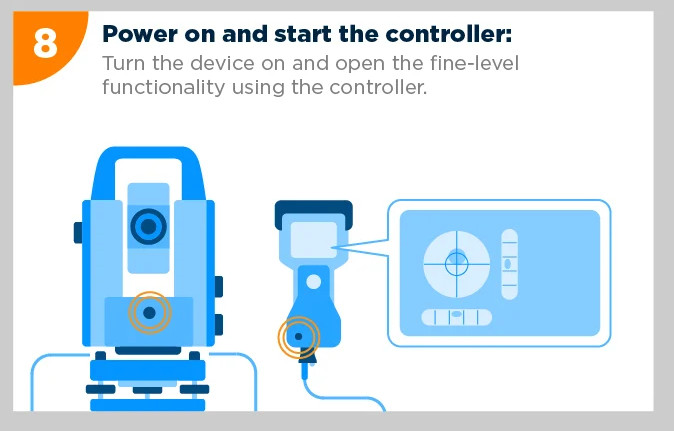 8

Power on and start the controller:

Turn the device on and open the fine-level functionality using the controller.