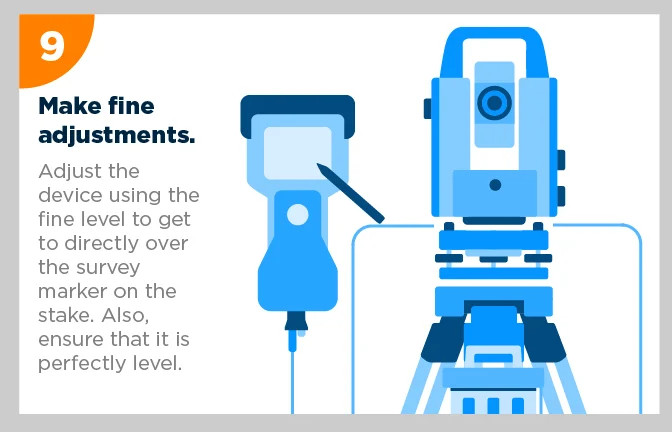 9

Make fine adjustments.

Adjust the device using the fine level to get to directly over the survey marker on the stake. Also, ensure that it is perfectly level.