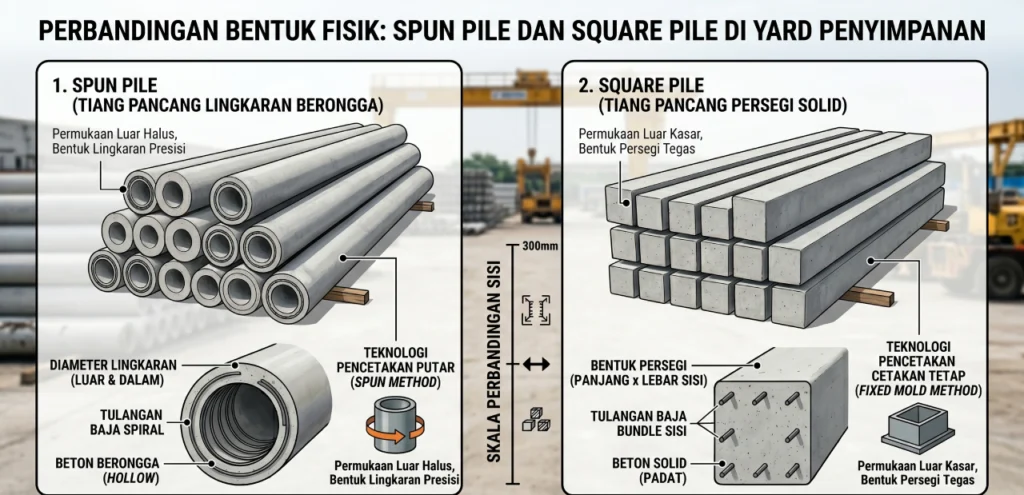 PERBANDINGAN BENTUK FISIK: SPUN PILE DAN SQUARE PILE DI YARD PENYIMPANAN

1. SPUN PILE
(TIANG PANCANG LINGKARAN BERONGGA)

Permukaan Luar Halus, Bentuk Lingkaran Presisi

DIAMETER LINGKARAN (LUAR & DALAM)

TULANGAN BAJA SPIRAL

BETON BERONGGA (HOLLOW)

TEKNOLOGI PENCETAKAN PUTAR (SPUN METHOD)

Permukaan Luar Halus, Bentuk Lingkaran Presisi

300mm

SKALA PERBANDINGAN SISI

2. SQUARE PILE
(TIANG PANCANG PERSEGI SOLID)

Permukaan Luar Kasar, Bentuk Persegi Tegas

BENTUK PERSEGI (PANJANG x LEBAR SISI)

TULANGAN BAJA BUNDLE SISI

BETON SOLID (PADAT)

TEKNOLOGI PENCETAKAN CETAKAN TETAP (FIXED MOLD METHOD)

Permukaan Luar Kasar, Bentuk Persegi Tegas